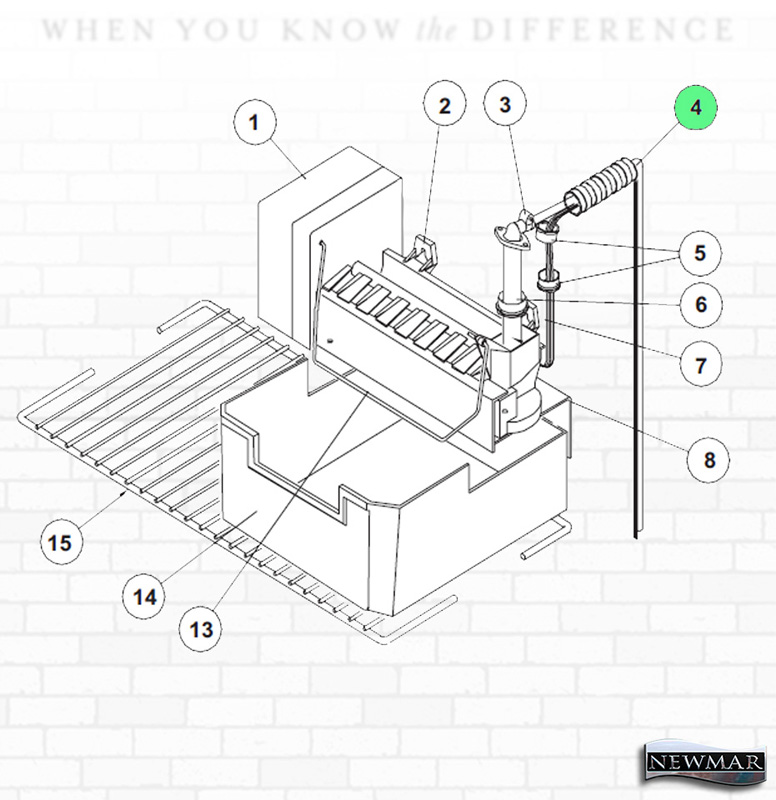 WHEN YOU KNOW the DIFFERENCE

1
2
3
4
5
6
7
8
15
14
13

NEWMAR