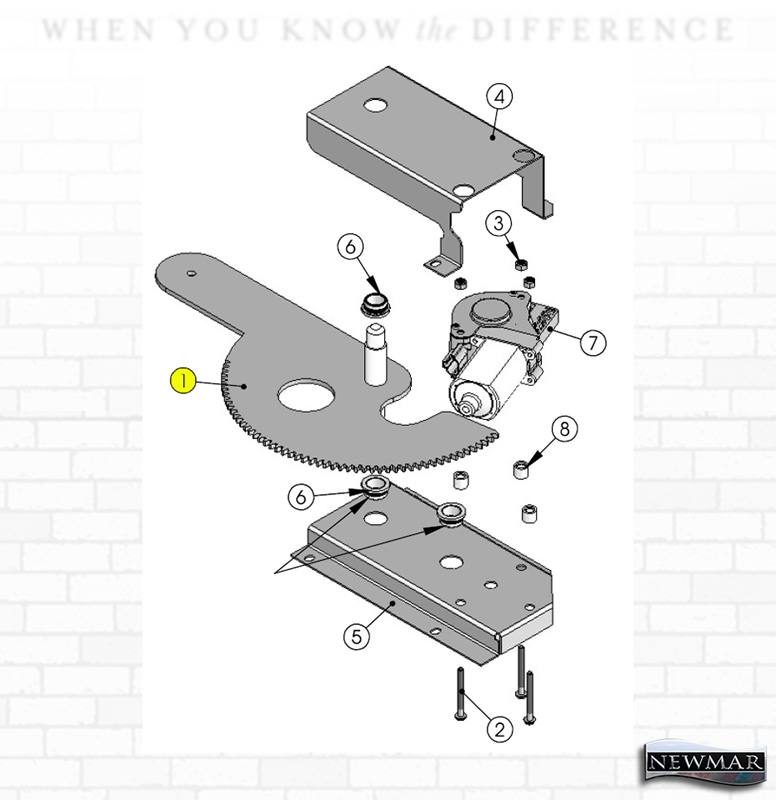 WHEN YOU KNOW the DIFFERENCE

4

3

6

7

1

8

6

5

2

NEWMAR