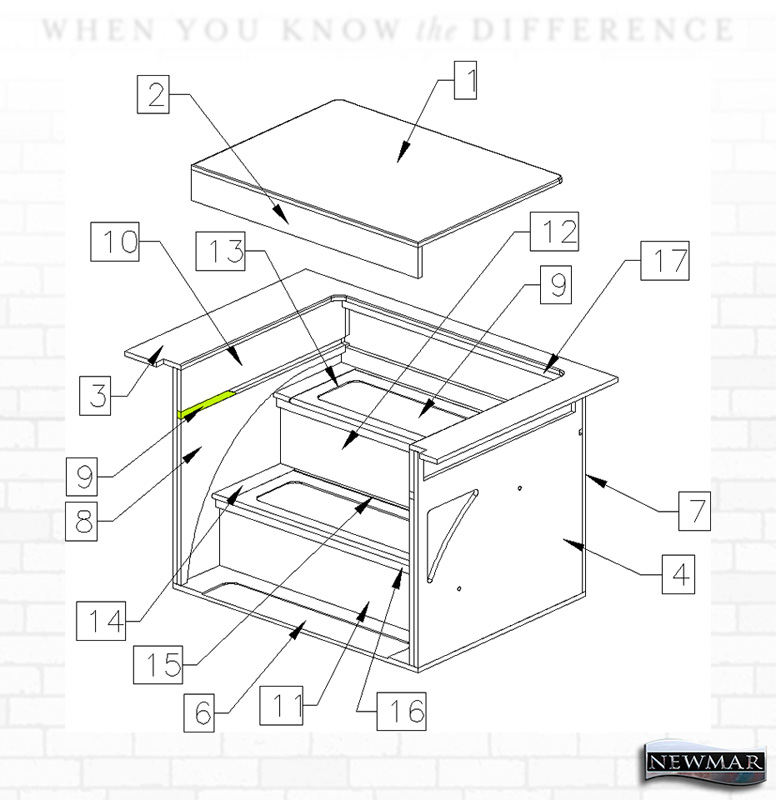 WHEN YOU KNOW the DIFFERENCE

2
1
10
13
12
17
9
3
9
8
7
4
14
15
6
11
16

NEWMAR