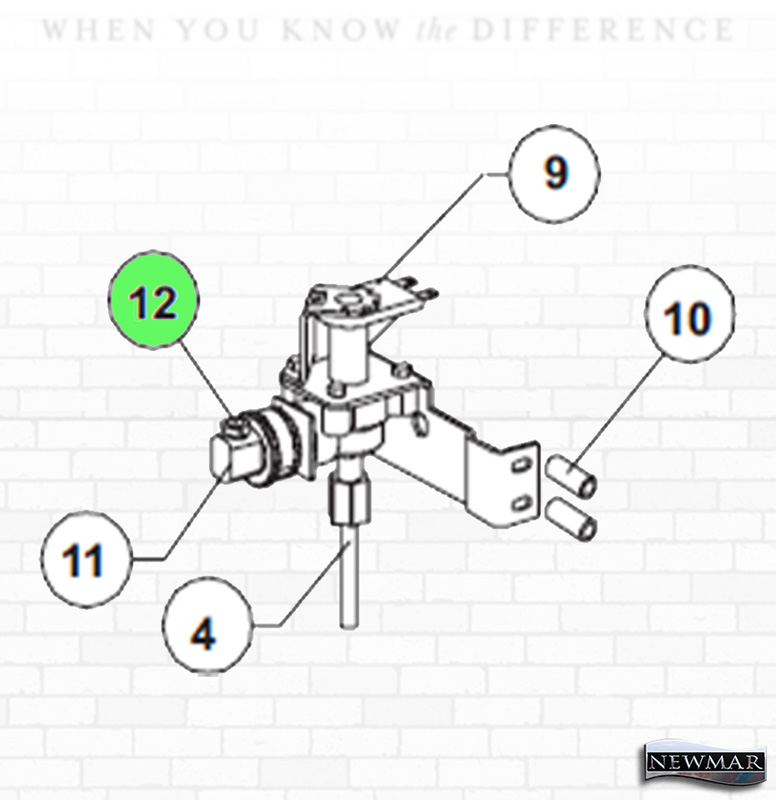 WHEN YOU KNOW the DIFFERENCE

9

12

10

11

4

NEWMAR