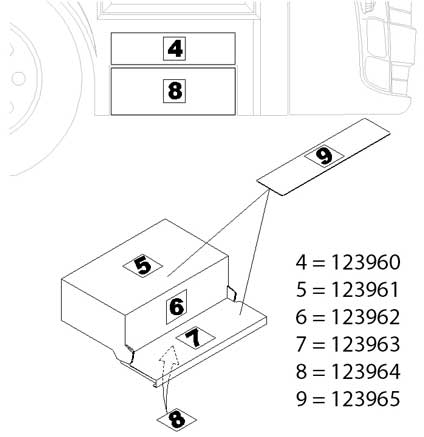 4
8
9
5
6
7
8

4 = 123960
5 = 123961
6 = 123962
7 = 123963
8 = 123964
9 = 123965