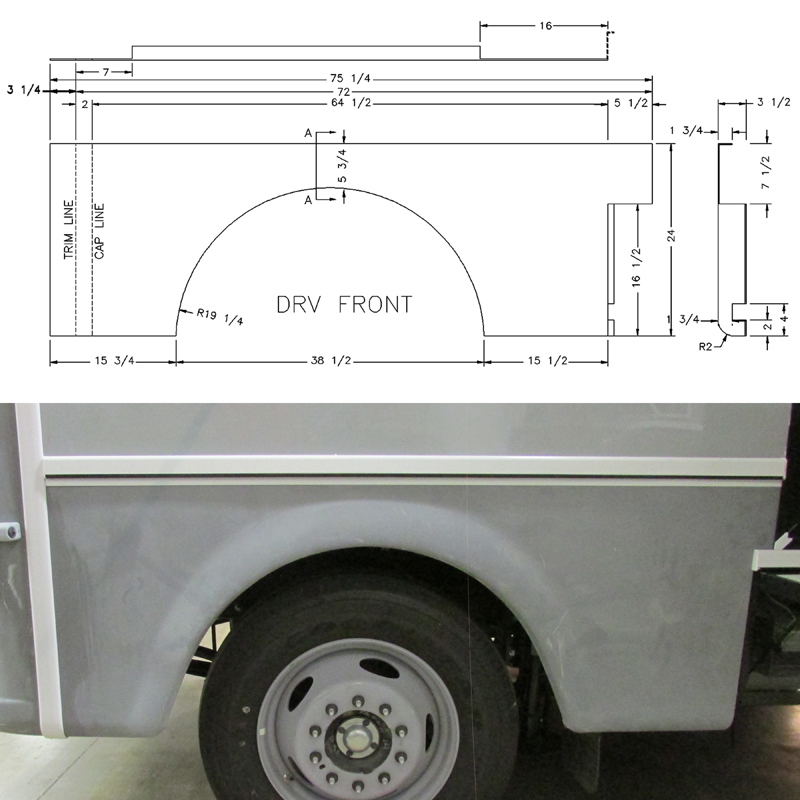 16
7
75 1/4
3 1/4
72
2
64 1/2
5 1/2
3 1/2
1 3/4
A
5 3/4
A
7 1/2
TRIM LINE
CAP LINE
24
16 1/2
DRV FRONT
R19 1/4
1 3/4
2
4
R2
15 3/4
38 1/2
15 1/2