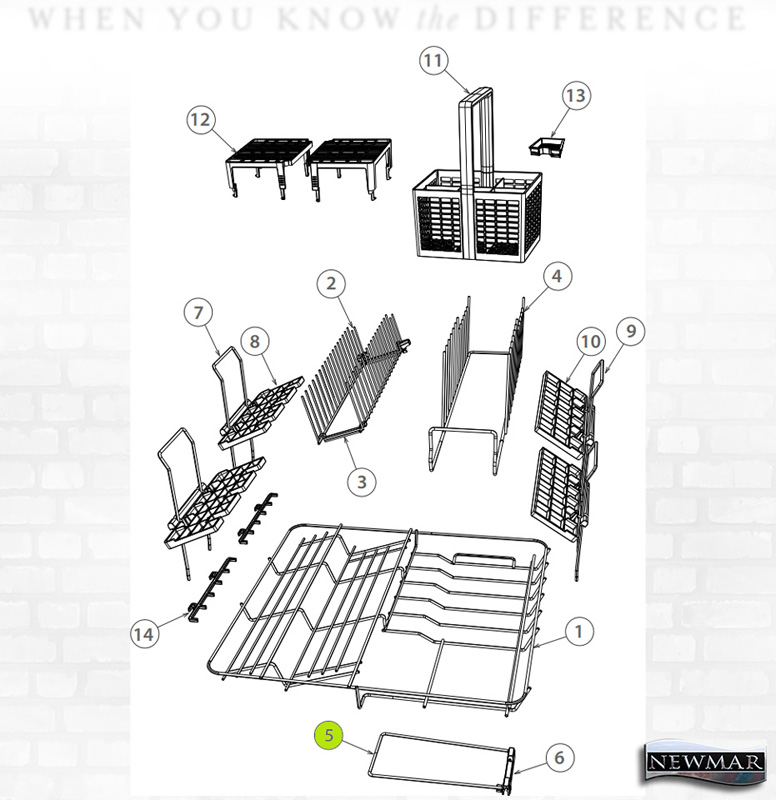 WHEN YOU KNOW the DIFFERENCE

11
13
12
2
4
7
8
10
9
3
14
1
5
6

NEWMAR