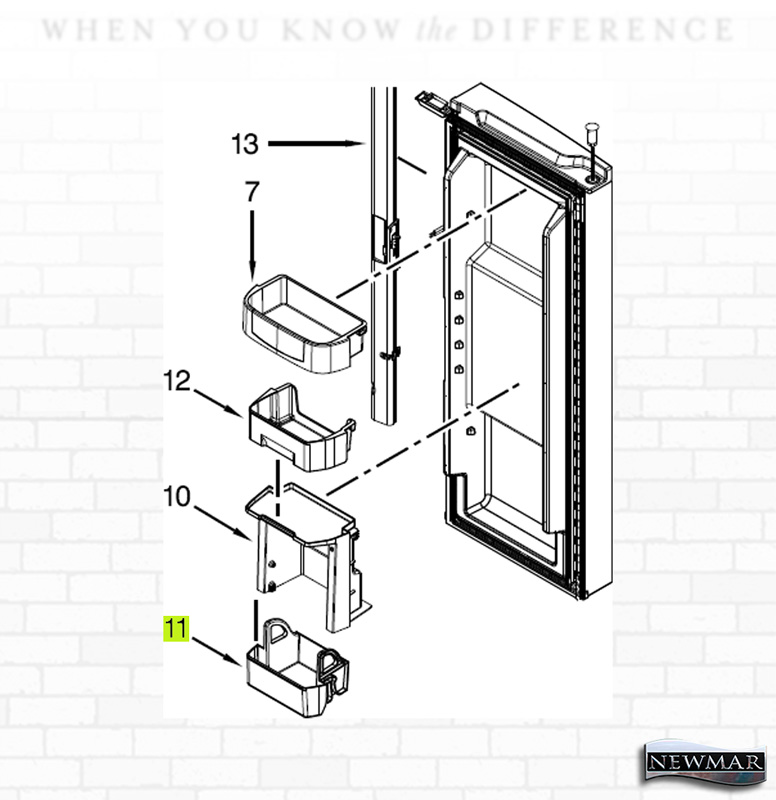 WHEN YOU KNOW the DIFFERENCE

13

7

12

10

11

NEWMAR