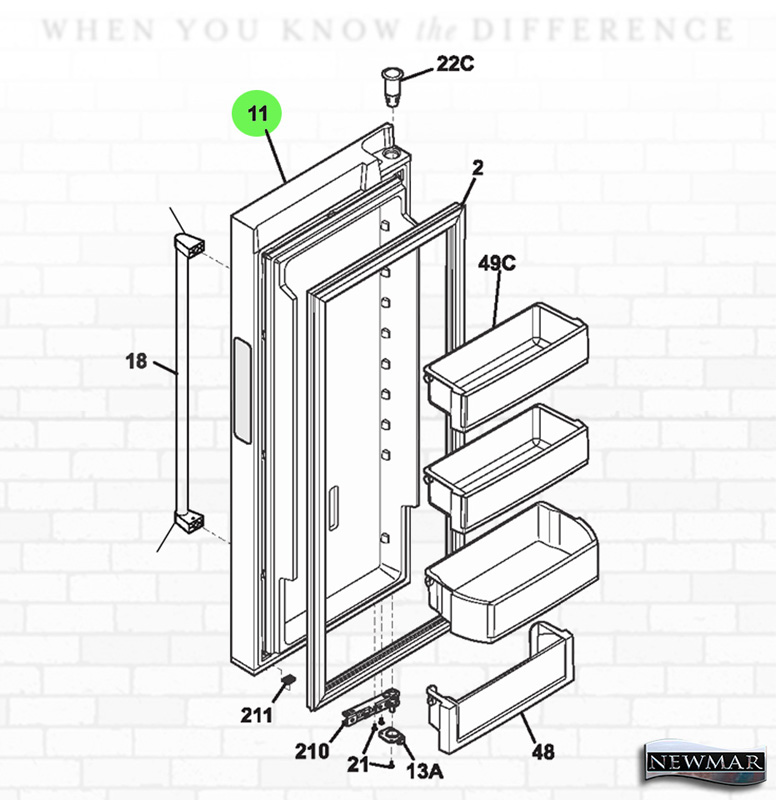 WHEN YOU KNOW the DIFFERENCE

22C

11

2

49C

18

211

210

21

13A

48

NEWMAR