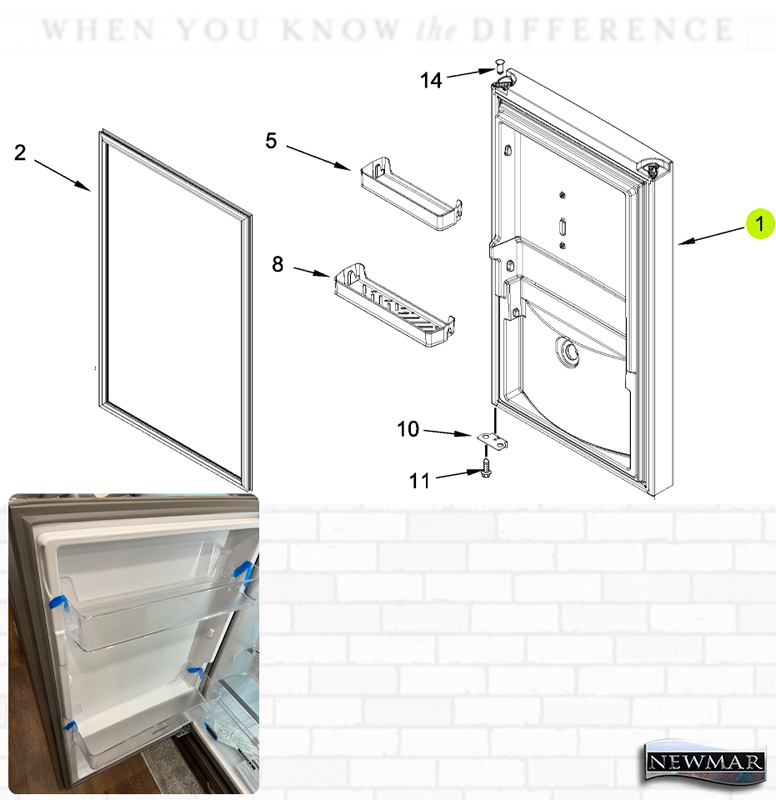 WHEN YOU KNOW the DIFFERENCE

14
2
5
1
8
10
11

NEWMAR