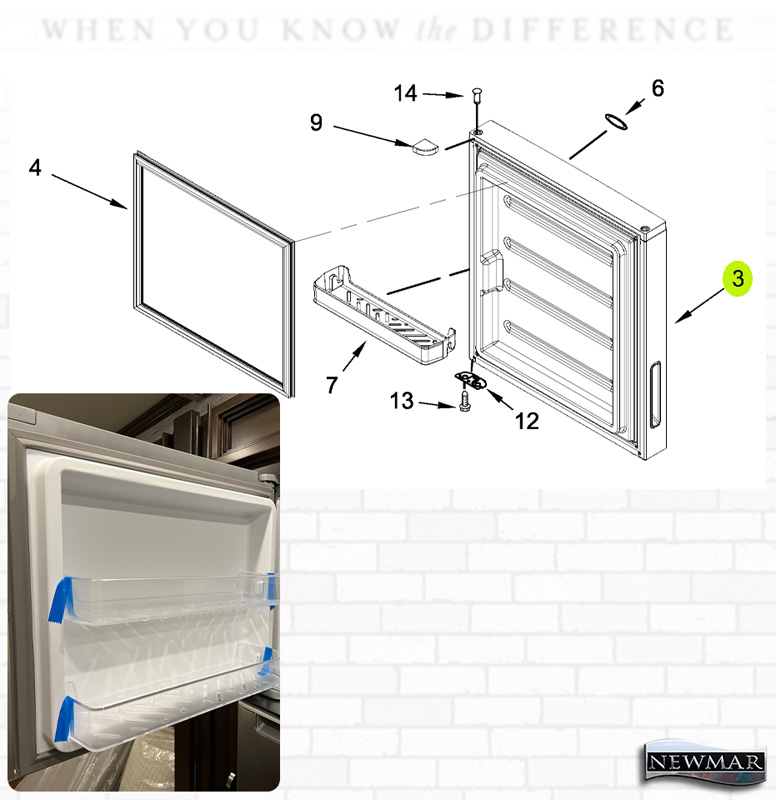 WHEN YOU KNOW the DIFFERENCE

14

6

9

4

3

7

13

12

NEWMAR