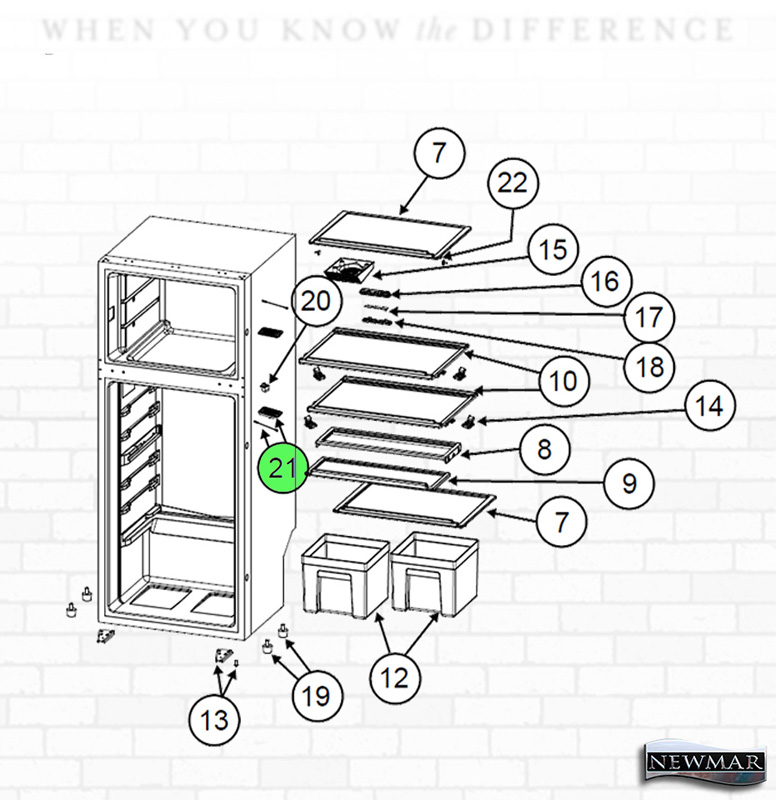 WHEN YOU KNOW the DIFFERENCE

7
22
15
16
17
18
20
10
14
8
21
9
7
12
19
13

NEWMAR